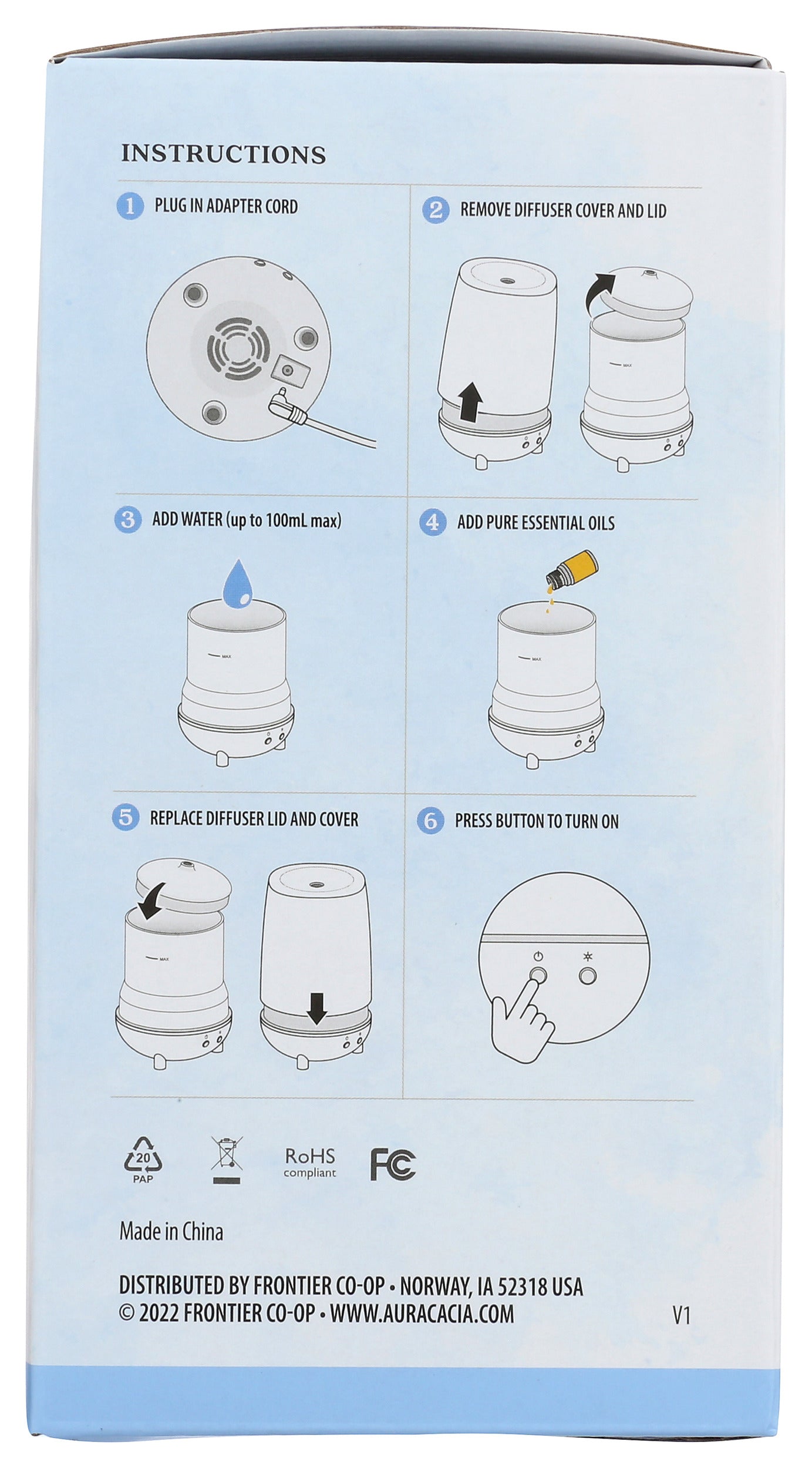 INSTRUCTIONS

1 PLUG IN ADAPTER CORD

2 REMOVE DIFFUSER COVER AND LID

MAX

3 ADD WATER (up to 100mL max)

MAX

4 ADD PURE ESSENTIAL OILS

MAX

5 REPLACE DIFFUSER LID AND COVER

MAX

6 PRESS BUTTON TO TURN ON

20 PAP

RoHS compliant

FC

Made in China

DISTRIBUTED BY FRONTIER CO-OP • NORWAY, IA 52318 USA
© 2022 FRONTIER CO-OP • WWW.AURACACIA.COM

V1